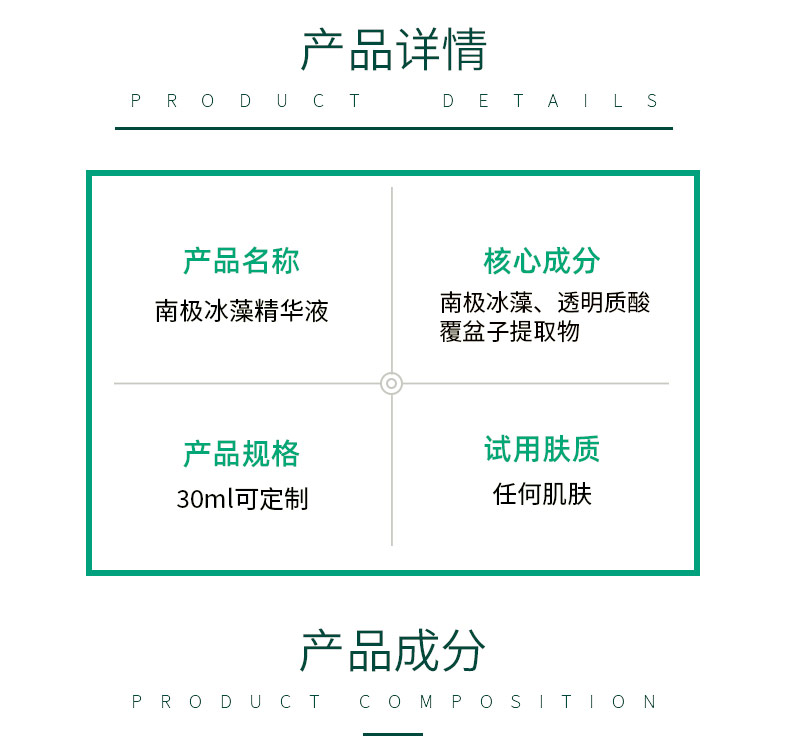 产品详情

PRODUCT DETAILS

产品名称

南极冰藻精华液

核心成分

南极冰藻、透明质酸
覆盆子提取物

产品规格

30ml可定制

试用肤质

任何肌肤

产品成分

PRODUCT COMPOSITION